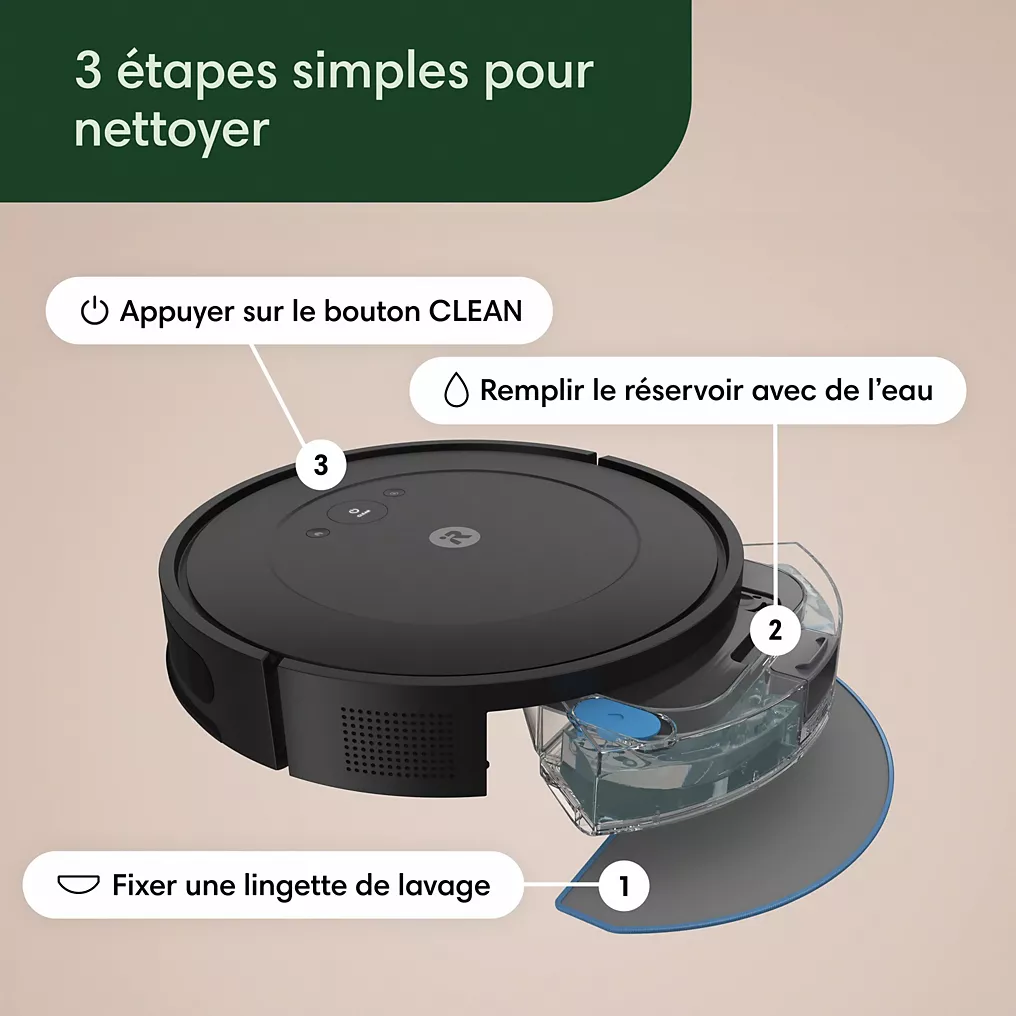 3 étapes simples pour nettoyer

Appuyer sur le bouton CLEAN

Remplir le réservoir avec de l'eau

3

2

Fixer une lingette de lavage

1